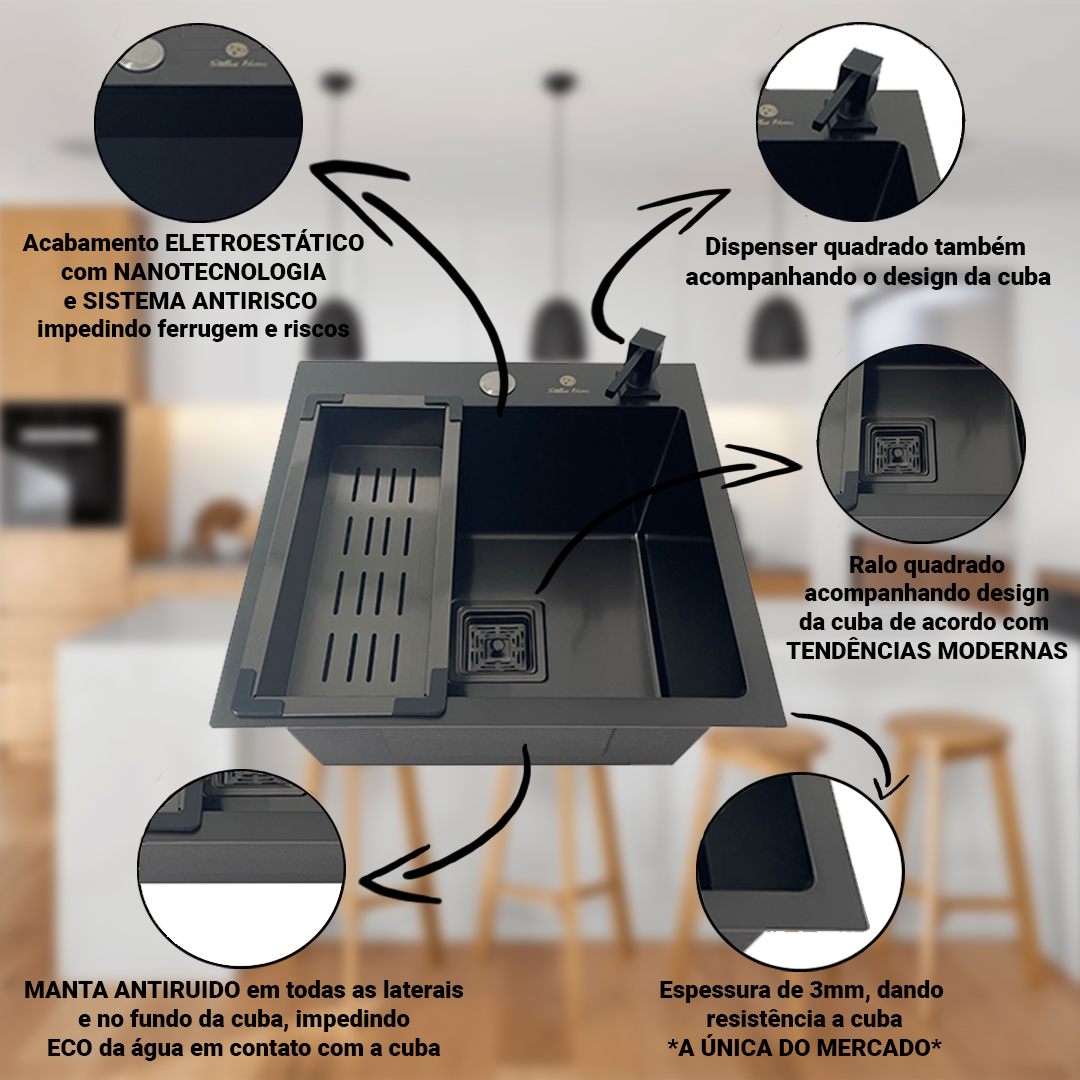 Acabamento ELETROESTÁTICO com NANOTECNOLOGIA e SISTEMA ANTIRISCO impedindo ferrugem e riscos

Dispenser quadrado também acompanhando o design da cuba

Ralo quadrado acompanhando design da cuba de acordo com TENDÊNCIAS MODERNAS

MANTA ANTIRUIDO em todas as laterais e no fundo da cuba, impedindo ECO da água em contato com a cuba

Espessura de 3mm, dando resistência a cuba *A ÚNICA DO MERCADO*